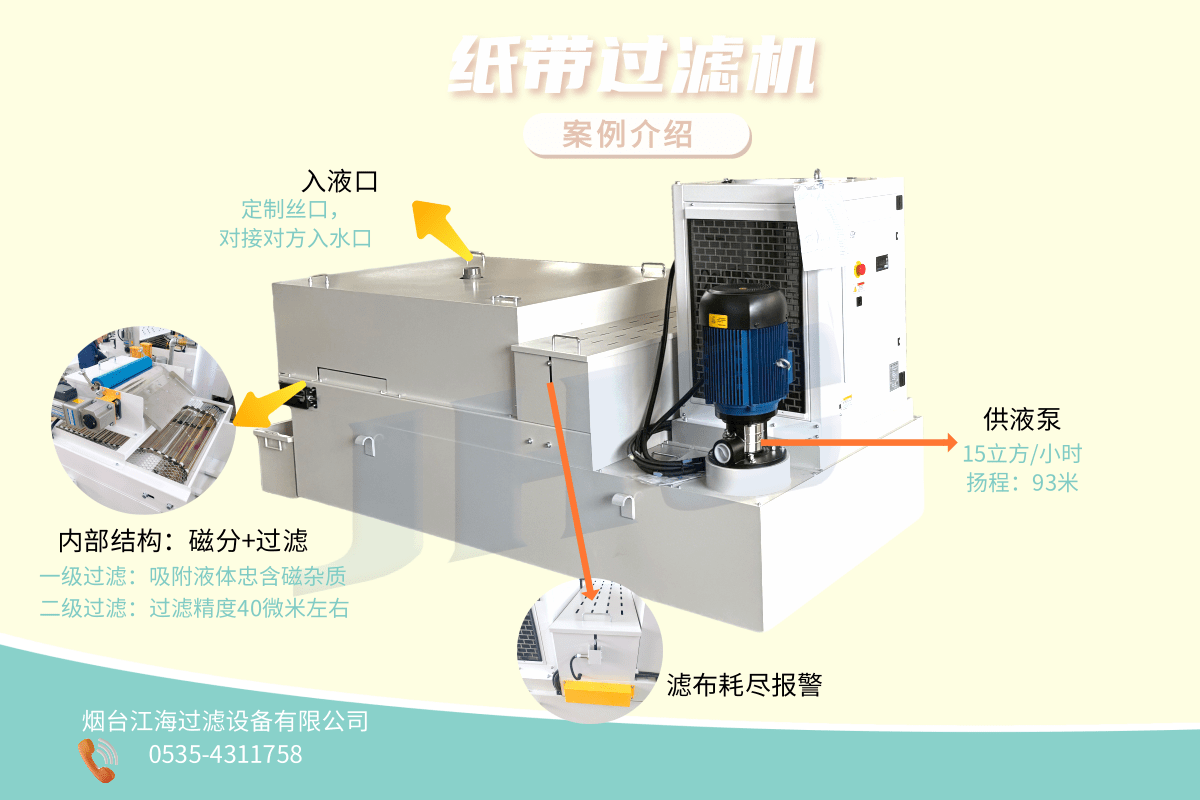 纸带过滤机

案例介绍

入液口
定制丝口，
对接对方入水口

供液泵
15立方/小时
扬程：93米

内部结构：磁分+过滤
一级过滤：吸附液体忠含磁杂质
二级过滤：过滤精度40微米左右

滤布耗尽报警

烟台江海过滤设备有限公司
0535-4311758