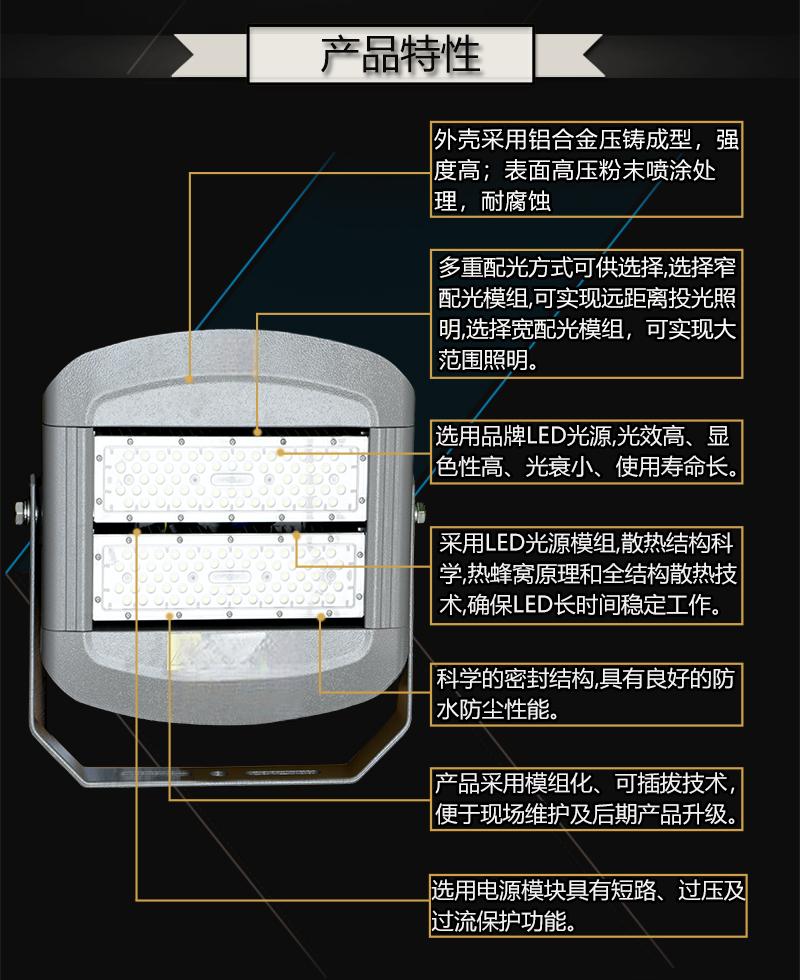 产品特性

外壳采用铝合金压铸成型，强度高；表面高压粉末喷涂处理，耐腐蚀

多重配光方式可供选择,选择窄配光模组,可实现远距离投光照明,选择宽配光模组，可实现大范围照明。

选用品牌LED光源,光效高、显色性高、光衰小、使用寿命长。

采用LED光源模组,散热结构科学,热蜂窝原理和全结构散热技术,确保LED长时间稳定工作。

科学的密封结构,具有良好的防水防尘性能。

产品采用模组化、可插拔技术，便于现场维护及后期产品升级。

选用电源模块具有短路、过压及过流保护功能。