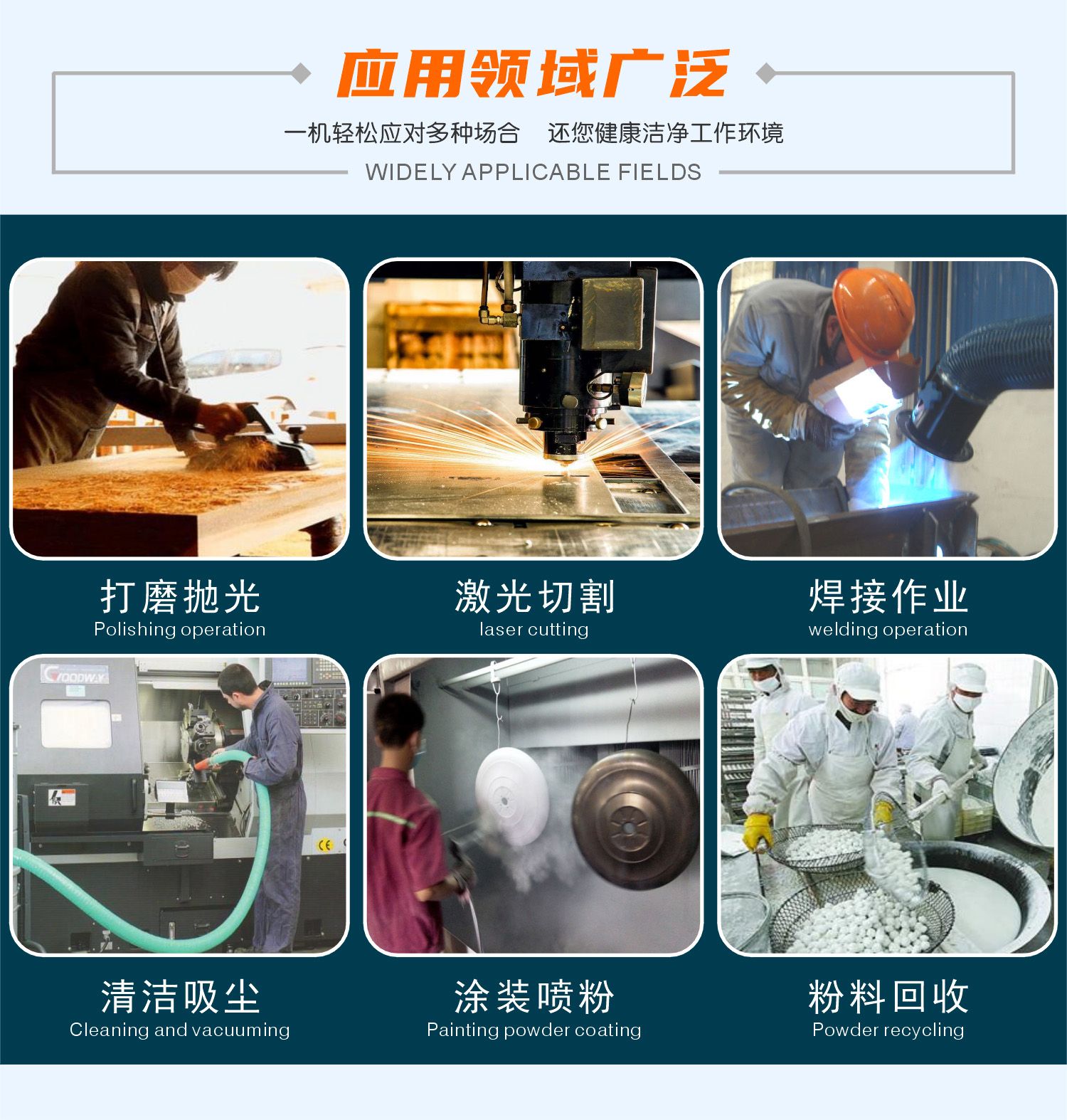 应用领域广泛

一机轻松应对多种场合　还您健康洁净工作环境

WIDELY APPLICABLE FIELDS

打磨抛光
Polishing operation

激光切割
laser cutting

焊接作业
welding operation

GOODWAY

CE

清洁吸尘
Cleaning and vacuuming

涂装喷粉
Painting powder coating

粉料回收
Powder recycling