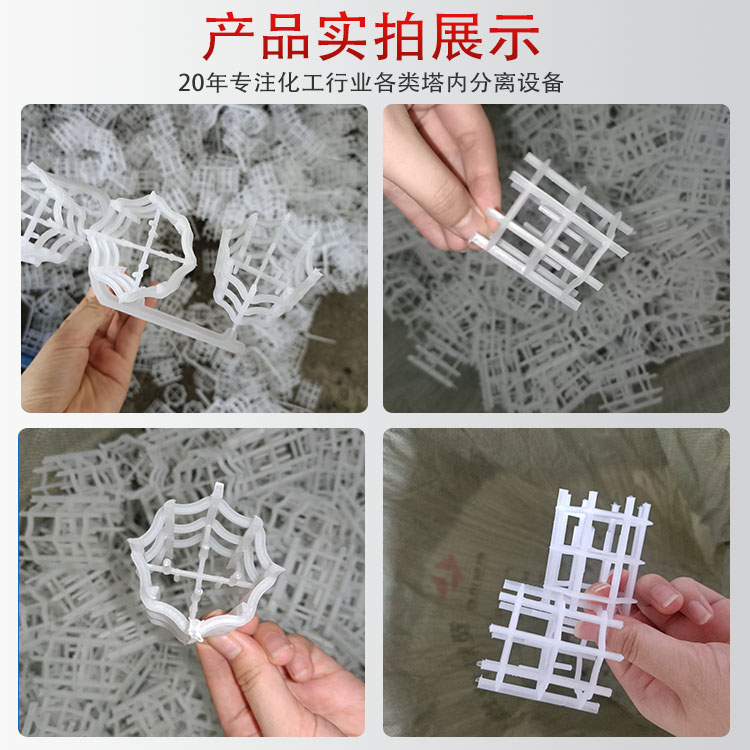 产品实拍展示

20年专注化工行业各类塔内分离设备