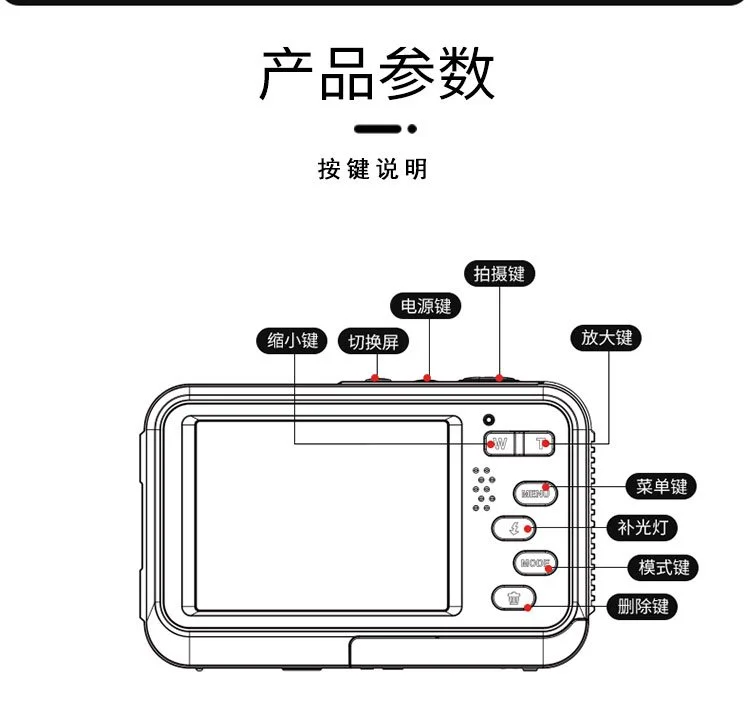 产品参数

按键说明

拍摄键

电源键

缩小键

切换屏

放大键

W

T

MENU

菜单键

补光灯

MODE

模式键

删除键