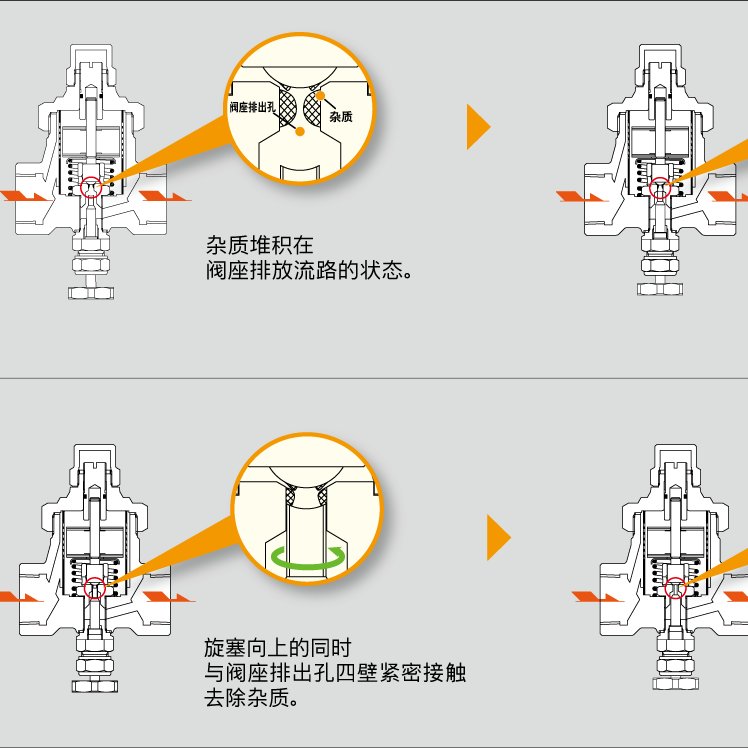 阀座排出孔
杂质

杂质堆积在
阀座排放流路的状态。

旋塞向上的同时
与阀座排出孔四壁紧密接触
去除杂质。