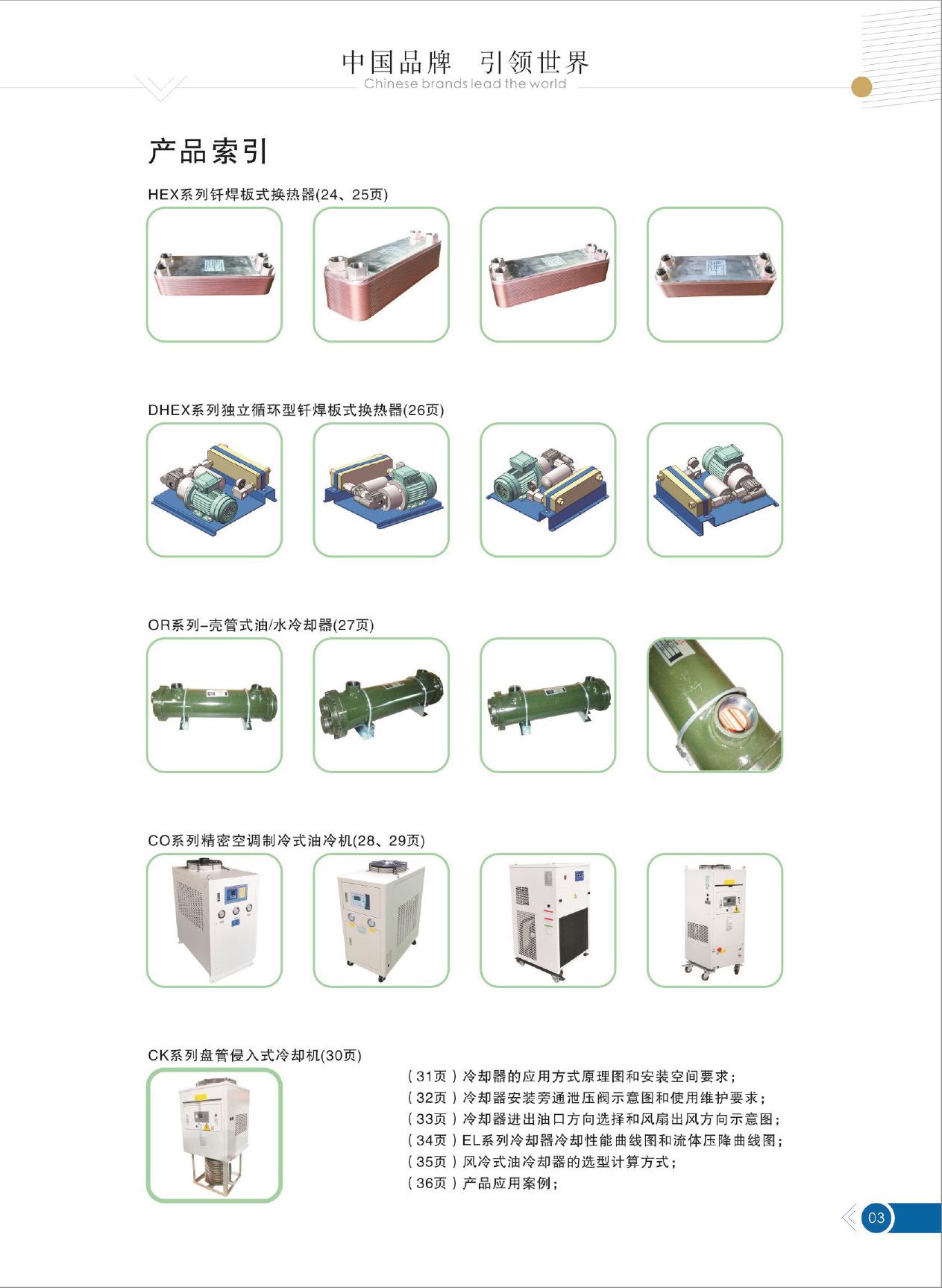 中国品牌　引领世界
Chinese brands lead the world

产品索引

HEX系列钎焊板式换热器(24、25页)

DHEX系列独立循环型钎焊板式换热器(26页)

OR系列-壳管式油/水冷却器(27页)

CO系列精密空调制冷式油冷机(28、29页)

CK系列盘管侵入式冷却机(30页)

（31页）冷却器的应用方式原理图和安装空间要求；
（32页）冷却器安装旁通泄压阀示意图和使用维护要求；
（33页）冷却器进出油口方向选择和风扇出风方向示意图；
（34页）EL系列冷却器冷却性能曲线图和流体压降曲线图；
（35页）风冷式油冷却器的选型计算方式；
（36页）产品应用案例；

03