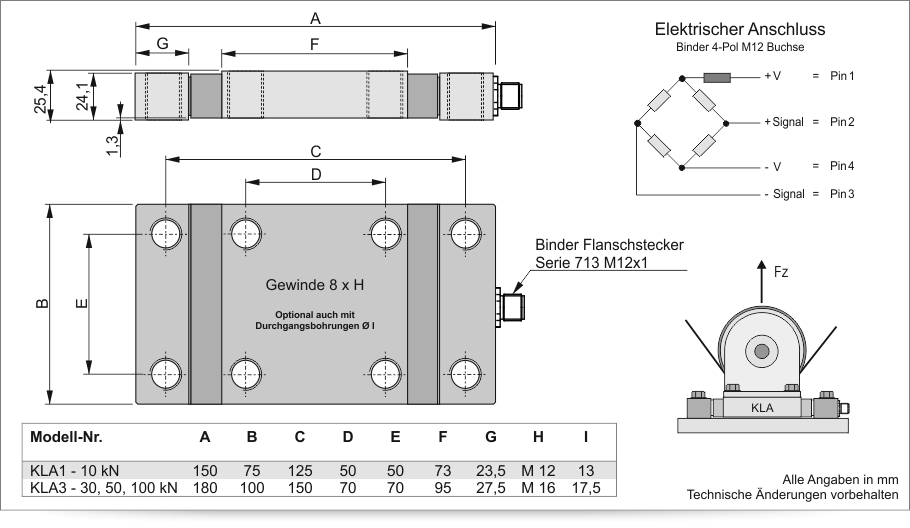 A

G

F

25,4

24,1

1,3

C

D

B

E

Gewinde 8 x H

Optional auch mit Durchgangsbohrungen Ø I

Elektrischer Anschluss

Binder 4-Pol M12 Buchse

+V = Pin 1

+Signal = Pin 2

- V = Pin 4

- Signal = Pin 3

Binder Flanschstecker Serie 713 M12x1

Fz

KLA

| Modell-Nr. | A | B | C | D | E | F | G | H | I |
|---|---|---|---|---|---|---|---|---|---|
| KLA1 - 10 kN | 150 | 75 | 125 | 50 | 50 | 73 | 23,5 | M 12 | 13 |
| KLA3 - 30, 50, 100 kN | 180 | 100 | 150 | 70 | 70 | 95 | 27,5 | M 16 | 17,5 |

Alle Angaben in mm
Technische Änderungen vorbehalten