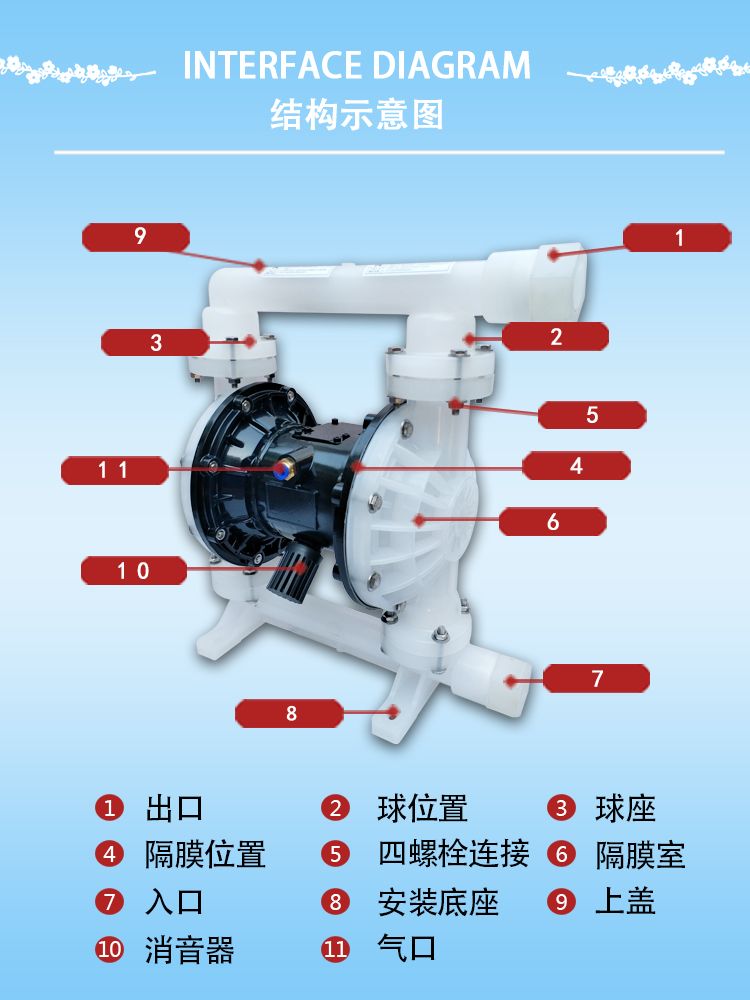 INTERFACE DIAGRAM
结构示意图

9
1
3
2
5
11
4
6
10
7
8

1 出口
2 球位置
3 球座
4 隔膜位置
5 四螺栓连接
6 隔膜室
7 入口
8 安装底座
9 上盖
10 消音器
11 气口