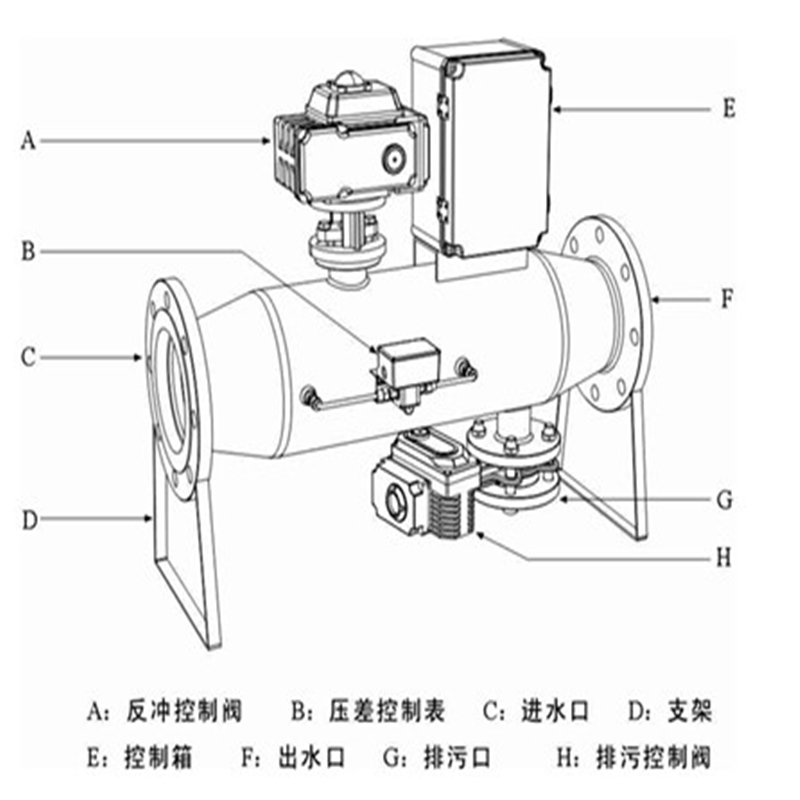 A
B
C
D
E
F
G
H

A：反冲控制阀 B：压差控制表 C：进水口 D：支架
E：控制箱 F：出水口 G：排污口 H：排污控制阀